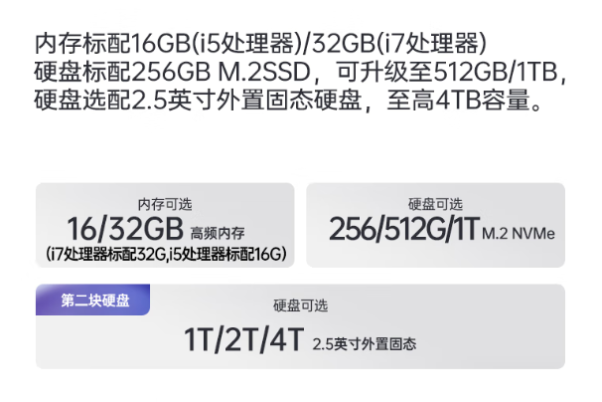 内存标配16GB(i5处理器)/32GB(i7处理器)
硬盘标配256GB M.2SSD，可升级至512GB/1TB，
硬盘选配2.5英寸外置固态硬盘，至高4TB容量。

内存可选
16/32GB 高频内存
(i7处理器标配32G,i5处理器标配16G)

硬盘可选
256/512G/1T M.2 NVMe

第二块硬盘

硬盘可选
1T/2T/4T 2.5英寸外置固态